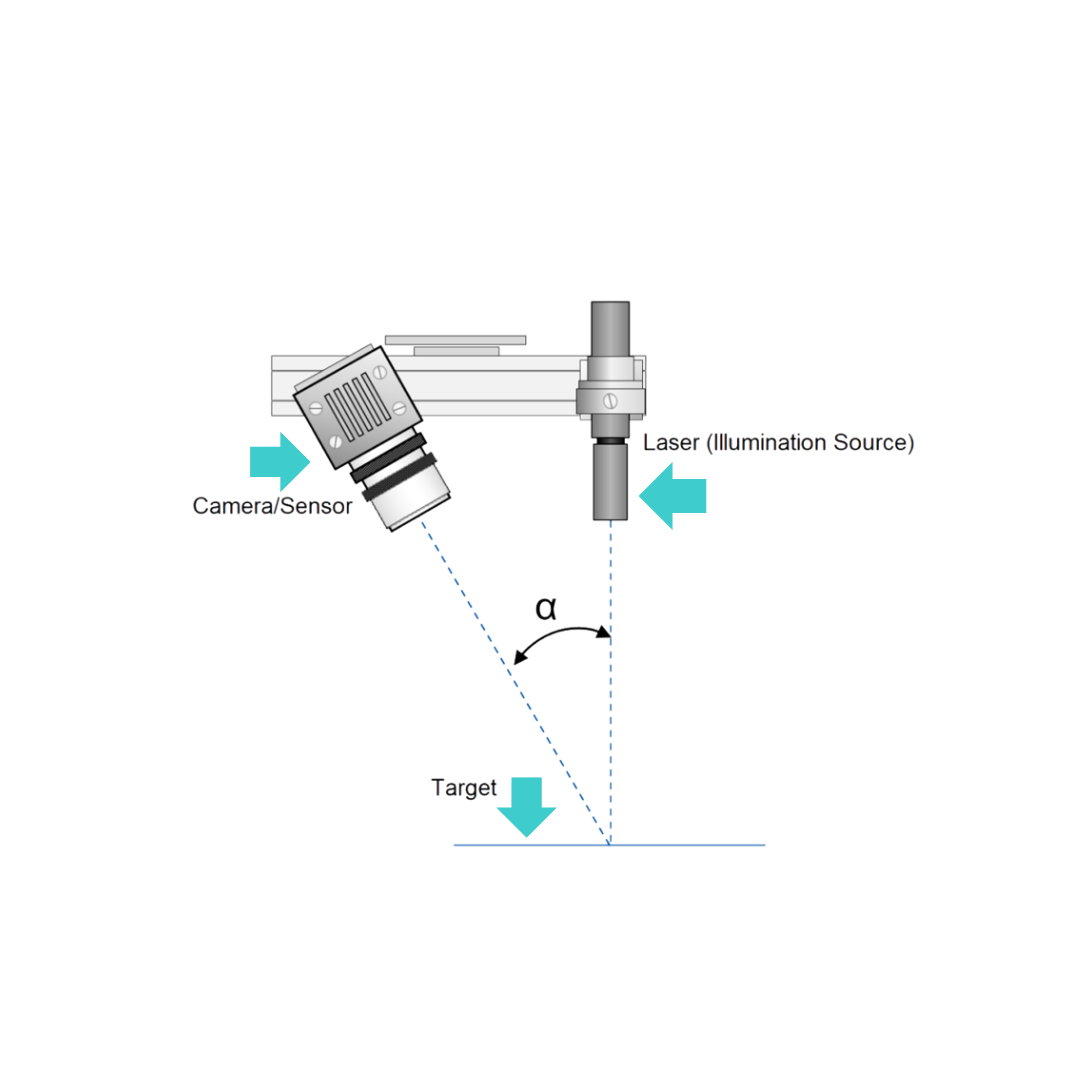 Laser (Illumination Source)

Camera/Sensor

$\alpha$

Target